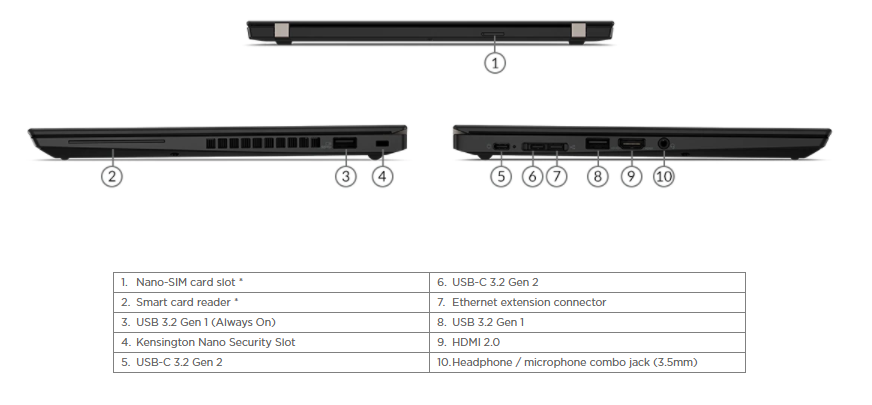 1

2

3 4

5 6 7 8 9 10

| 1. Nano-SIM card slot * | 6. USB-C 3.2 Gen 2 |
|---|---|
| 2. Smart card reader * | 7. Ethernet extension connector |
| 3. USB 3.2 Gen 1 (Always On) | 8. USB 3.2 Gen 1 |
| 4. Kensington Nano Security Slot | 9. HDMI 2.0 |
| 5. USB-C 3.2 Gen 2 | 10.Headphone / microphone combo jack (3.5mm) |