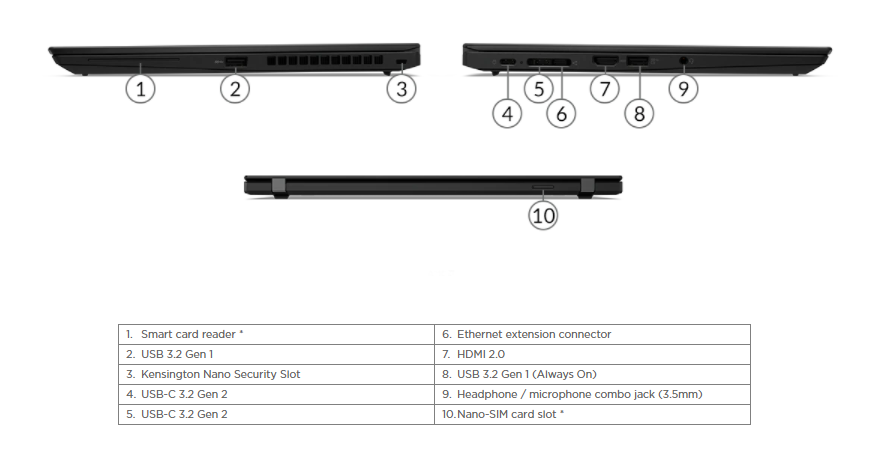 1 2 3

4 5 6 7 8 9

10

| 1. Smart card reader * | 6. Ethernet extension connector |
|---|---|
| 2. USB 3.2 Gen 1 | 7. HDMI 2.0 |
| 3. Kensington Nano Security Slot | 8. USB 3.2 Gen 1 (Always On) |
| 4. USB-C 3.2 Gen 2 | 9. Headphone / microphone combo jack (3.5mm) |
| 5. USB-C 3.2 Gen 2 | 10.Nano-SIM card slot * |