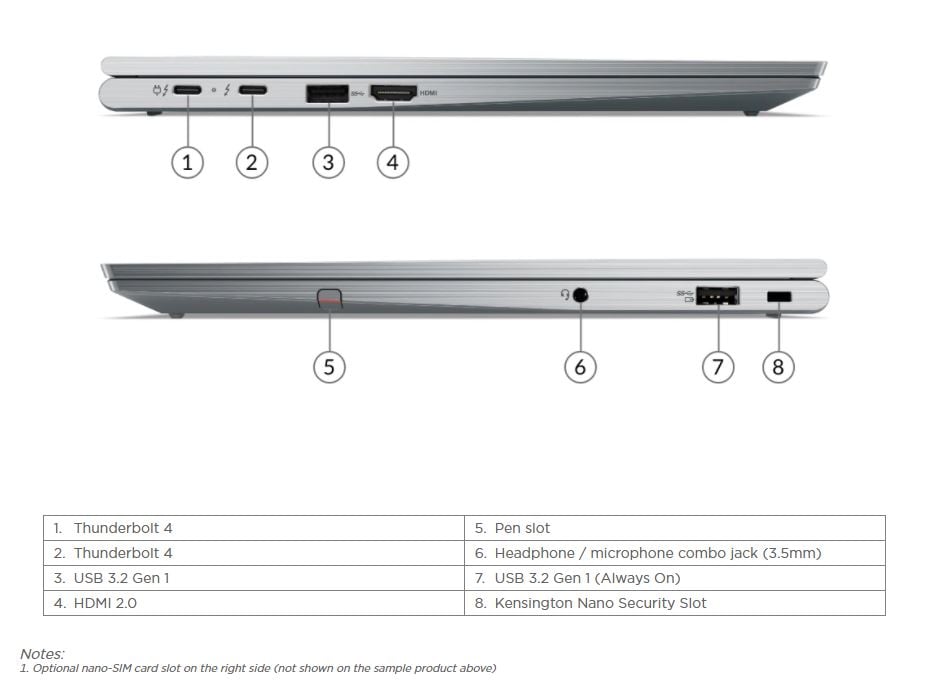 HDMI

1 2 3 4

5 6 7 8

| 1. Thunderbolt 4 | 5. Pen slot |
|---|---|
| 2. Thunderbolt 4 | 6. Headphone / microphone combo jack (3.5mm) |
| 3. USB 3.2 Gen 1 | 7. USB 3.2 Gen 1 (Always On) |
| 4. HDMI 2.0 | 8. Kensington Nano Security Slot |

Notes:
1. Optional nano-SIM card slot on the right side (not shown on the sample product above)